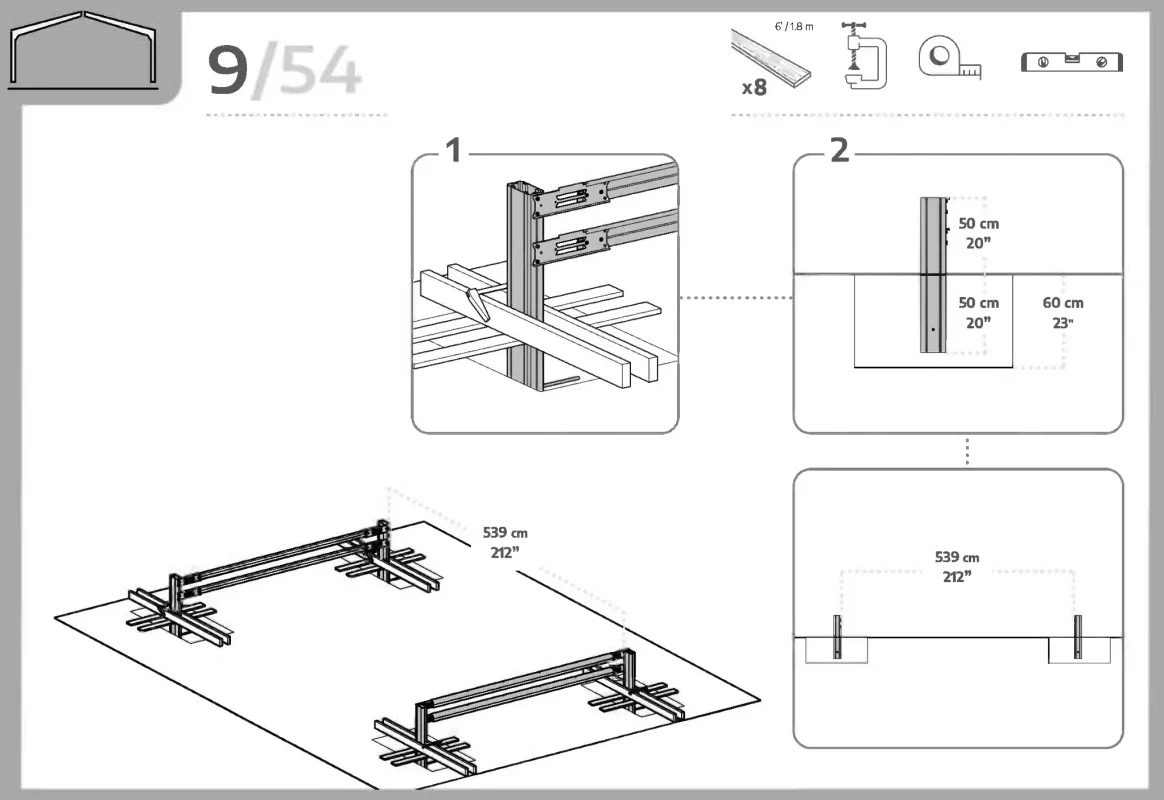 9/54

6' / 1.8 m
x8

1

2

50 cm
20"

50 cm
20"

60 cm
23"

539 cm
212"

539 cm
212"